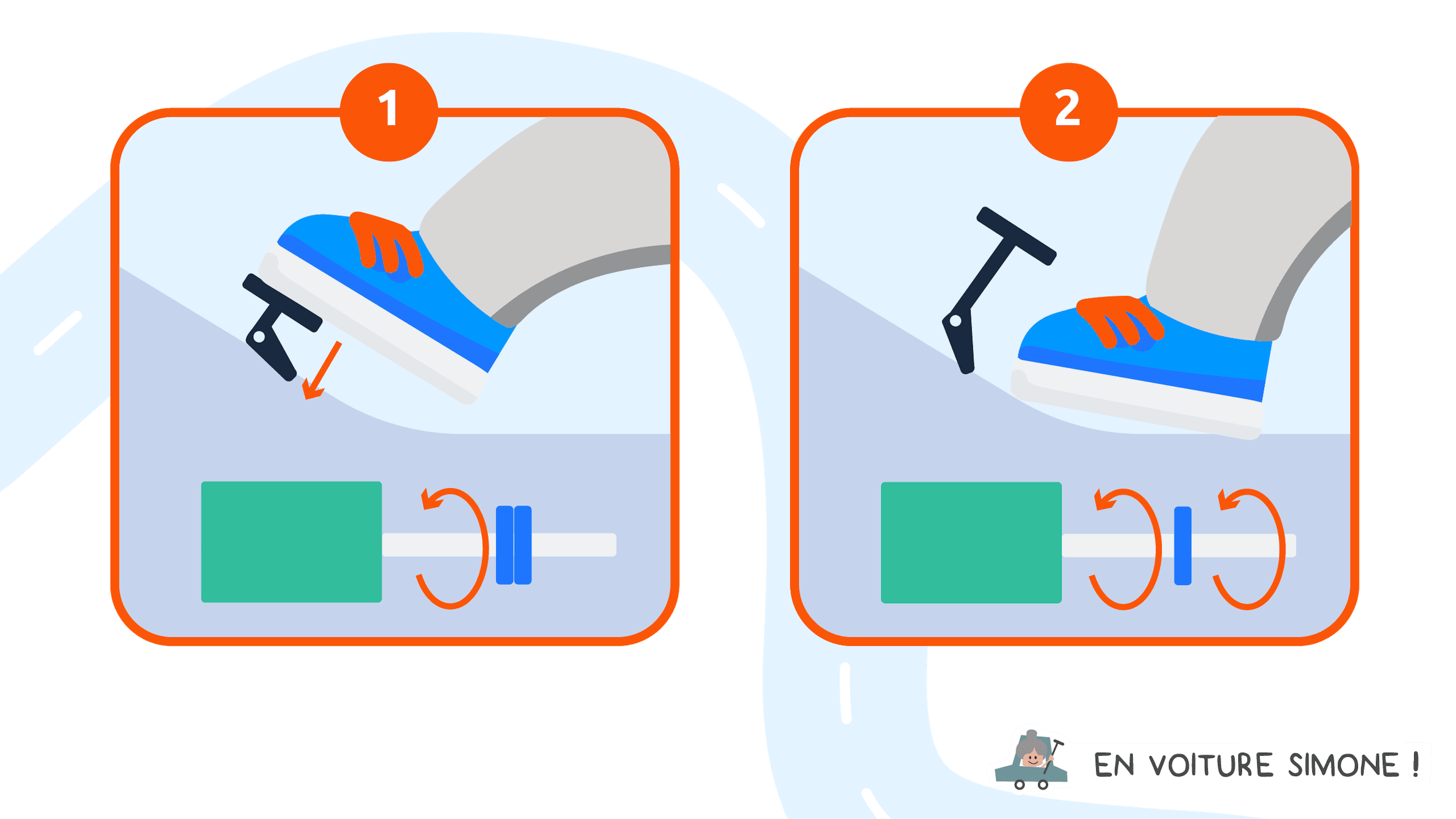 1

2

EN VOITURE SIMONE !